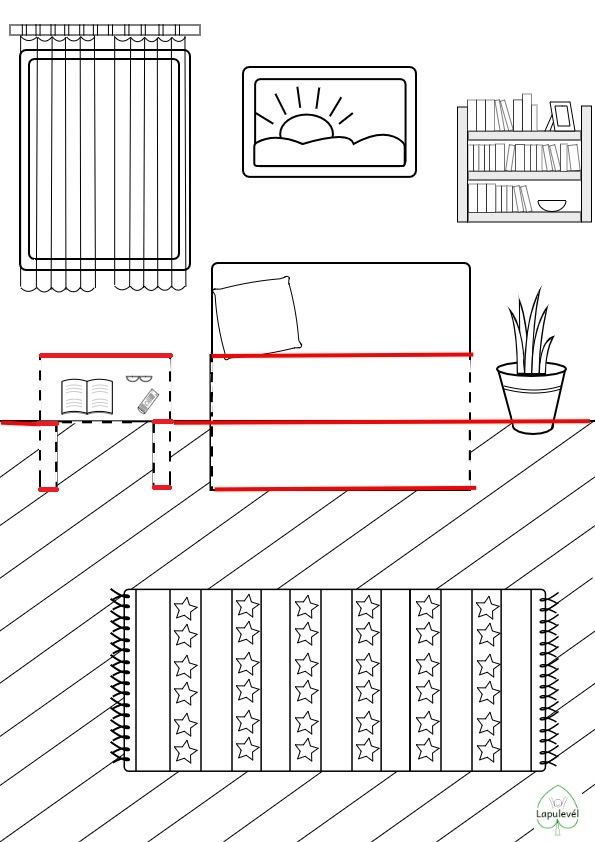 Lapulevél