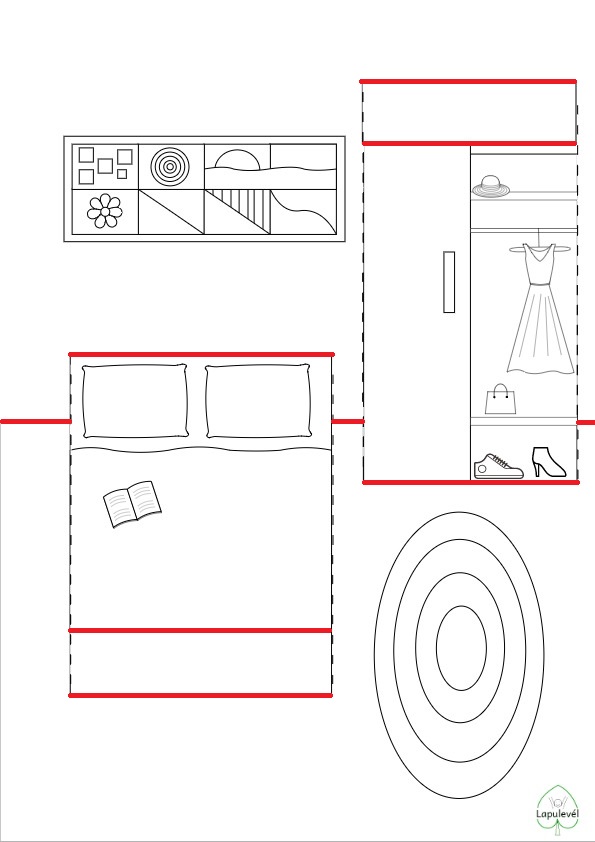 Lapulevél